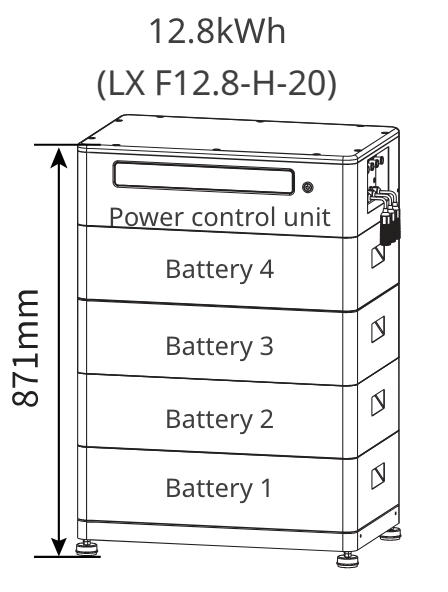 12.8kWh
(LX F12.8-H-20)

871mm

Power control unit

Battery 4

Battery 3

Battery 2

Battery 1