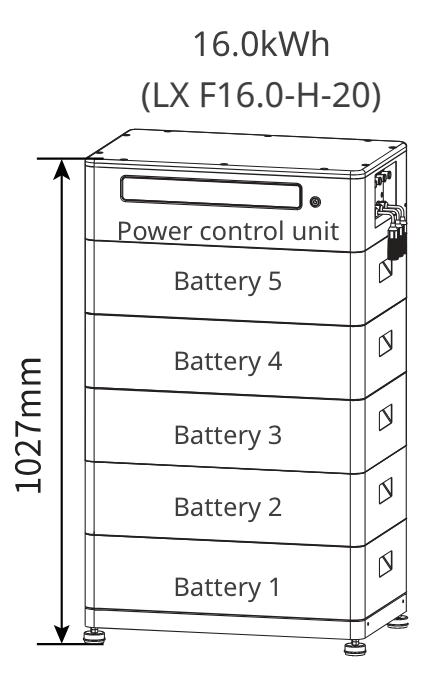 16.0kWh
(LX F16.0-H-20)

1027mm

Power control unit

Battery 5

Battery 4

Battery 3

Battery 2

Battery 1