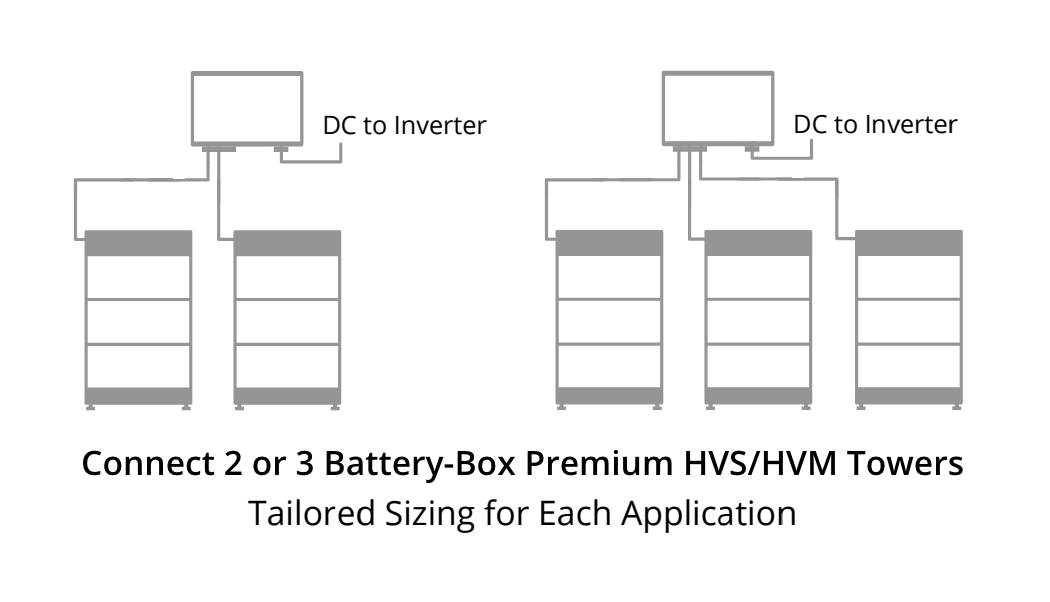 DC to Inverter

DC to Inverter

Connect 2 or 3 Battery-Box Premium HVS/HVM Towers
Tailored Sizing for Each Application