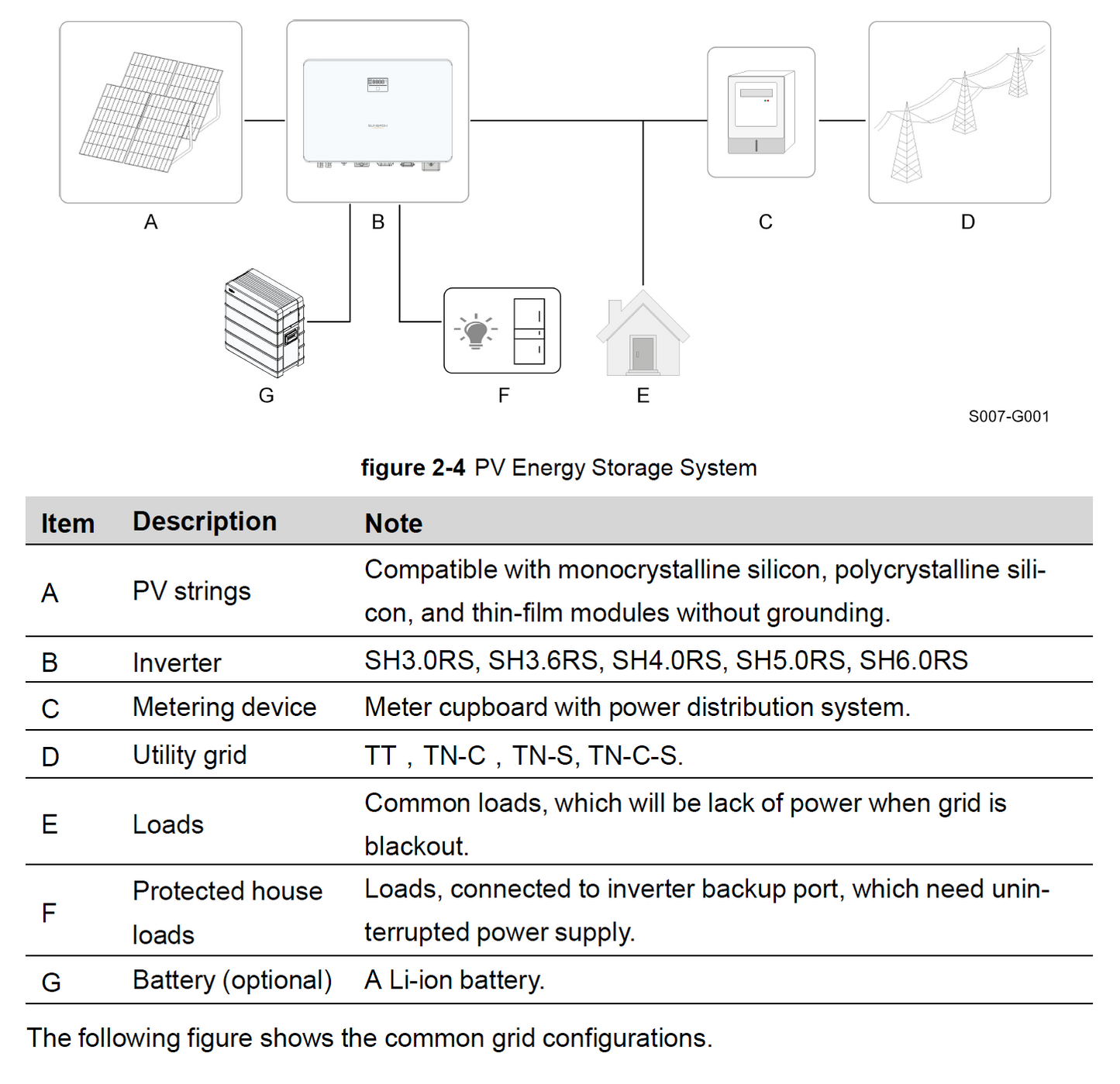 A

B

C

D

G

F

E

S007-G001

**figure 2-4** PV Energy Storage System

| Item | Description | Note |
|---|---|---|
| A | PV strings | Compatible with monocrystalline silicon, polycrystalline silicon, and thin-film modules without grounding. |
| B | Inverter | SH3.0RS, SH3.6RS, SH4.0RS, SH5.0RS, SH6.0RS |
| C | Metering device | Meter cupboard with power distribution system. |
| D | Utility grid | TT，TN-C，TN-S, TN-C-S. |
| E | Loads | Common loads, which will be lack of power when grid is blackout. |
| F | Protected house loads | Loads, connected to inverter backup port, which need uninterrupted power supply. |
| G | Battery (optional) | A Li-ion battery. |

The following figure shows the common grid configurations.